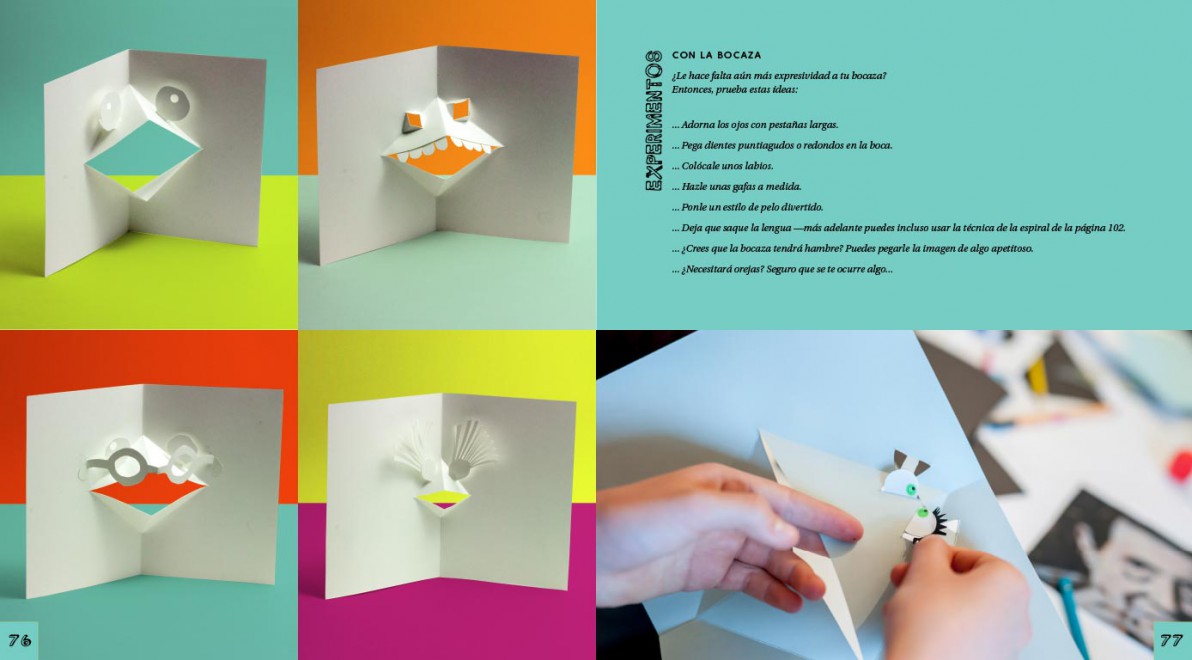 EXPERIMENTOS

CON LA BOCAZA

¿Le hace falta aún más expresividad a tu bocaza? Entonces, prueba estas ideas:

... Adorna los ojos con pestañas largas.

... Pega dientes puntiagudos o redondos en la boca.

... Colócale unos labios.

... Hazle unas gafas a medida.

... Ponle un estilo de pelo divertido.

... Deja que saque la lengua —más adelante puedes incluso usar la técnica de la espiral de la página 102.

... ¿Crees que la bocaza tendrá hambre? Puedes pegarle la imagen de algo apetitoso.

... ¿Necesitará orejas? Seguro que se te ocurre algo...

76

77